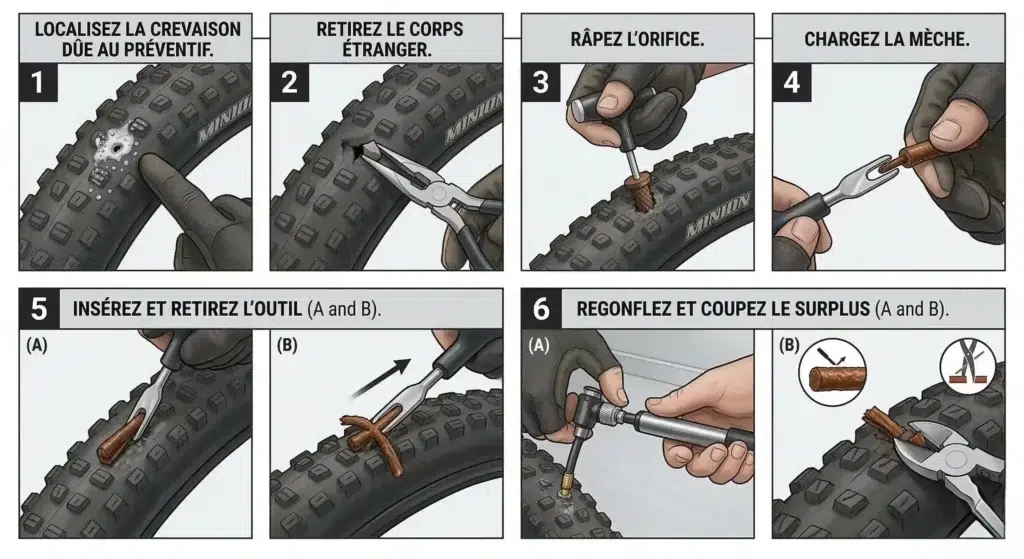 LOCALISEZ LA CREVAISON DÛE AU PRÉVENTIF.

1

MINION

RETIREZ LE CORPS ÉTRANGER.

2

MINION

RÂPEZ L'ORIFICE.

3

MINION

CHARGEZ LA MÈCHE.

4

5 INSÉREZ ET RETIREZ L'OUTIL (A and B).

(A)

(B)

6 REGONFLEZ ET COUPEZ LE SURPLUS (A and B).

(A)

(B)